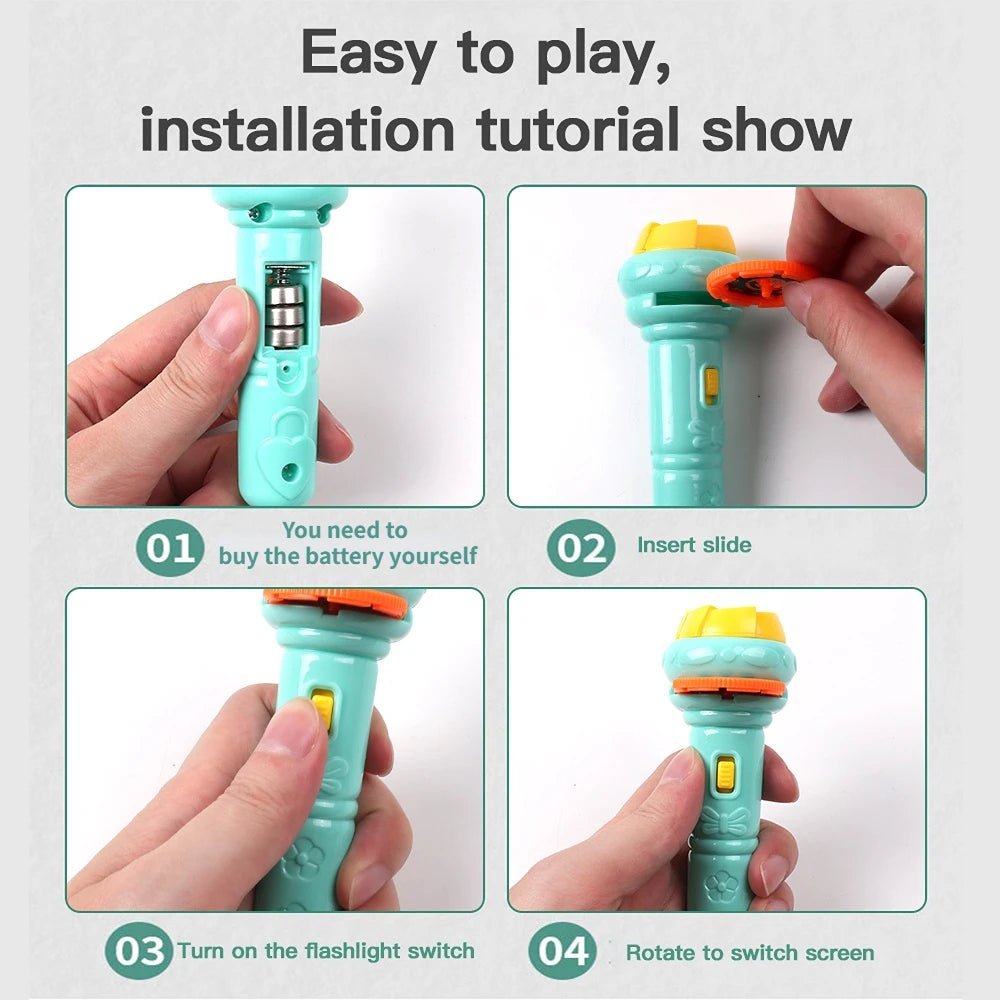 Easy to play, installation tutorial show

01 You need to buy the battery yourself

02 Insert slide

03 Turn on the flashlight switch

04 Rotate to switch screen