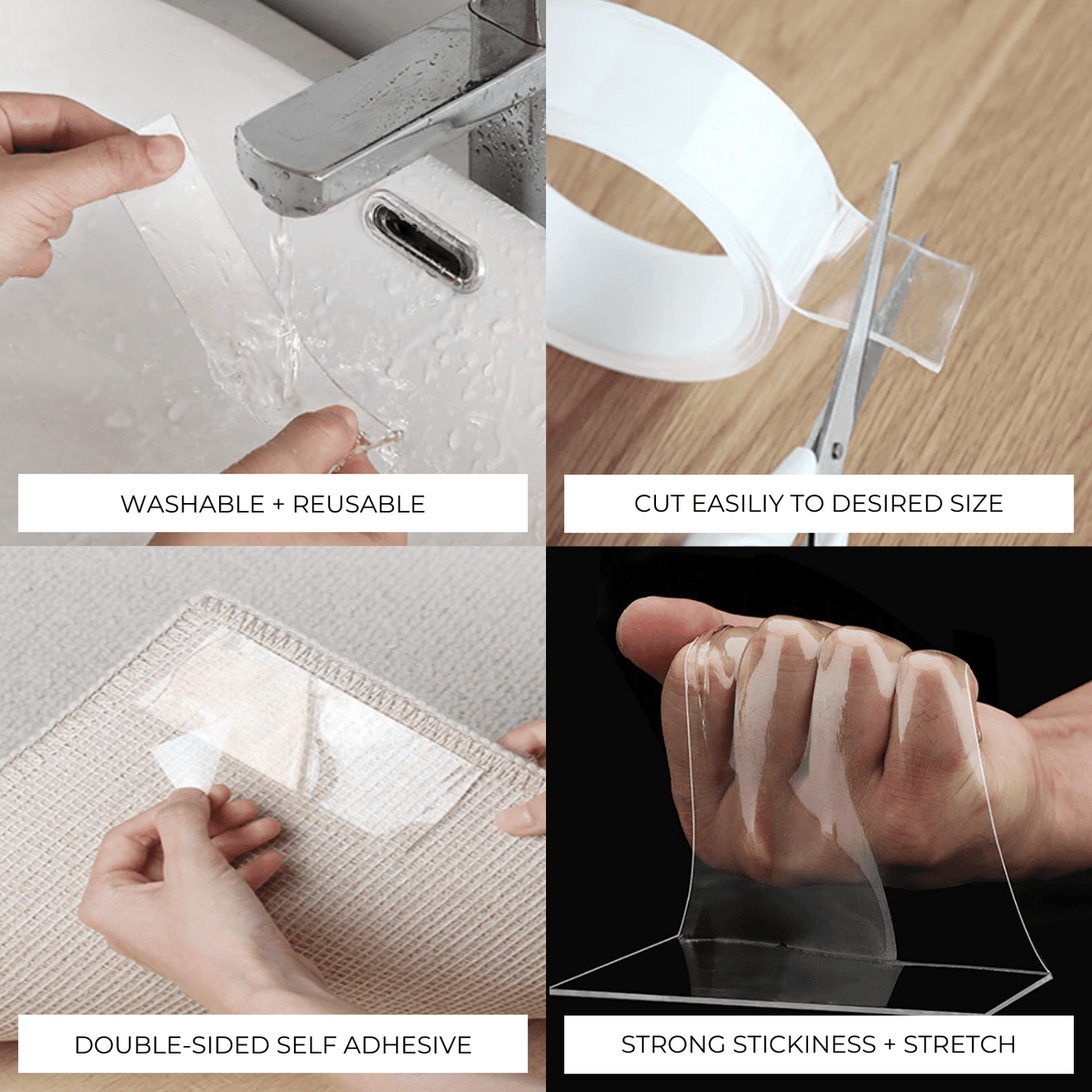 WASHABLE + REUSABLE

CUT EASILIY TO DESIRED SIZE

DOUBLE-SIDED SELF ADHESIVE

STRONG STICKINESS + STRETCH