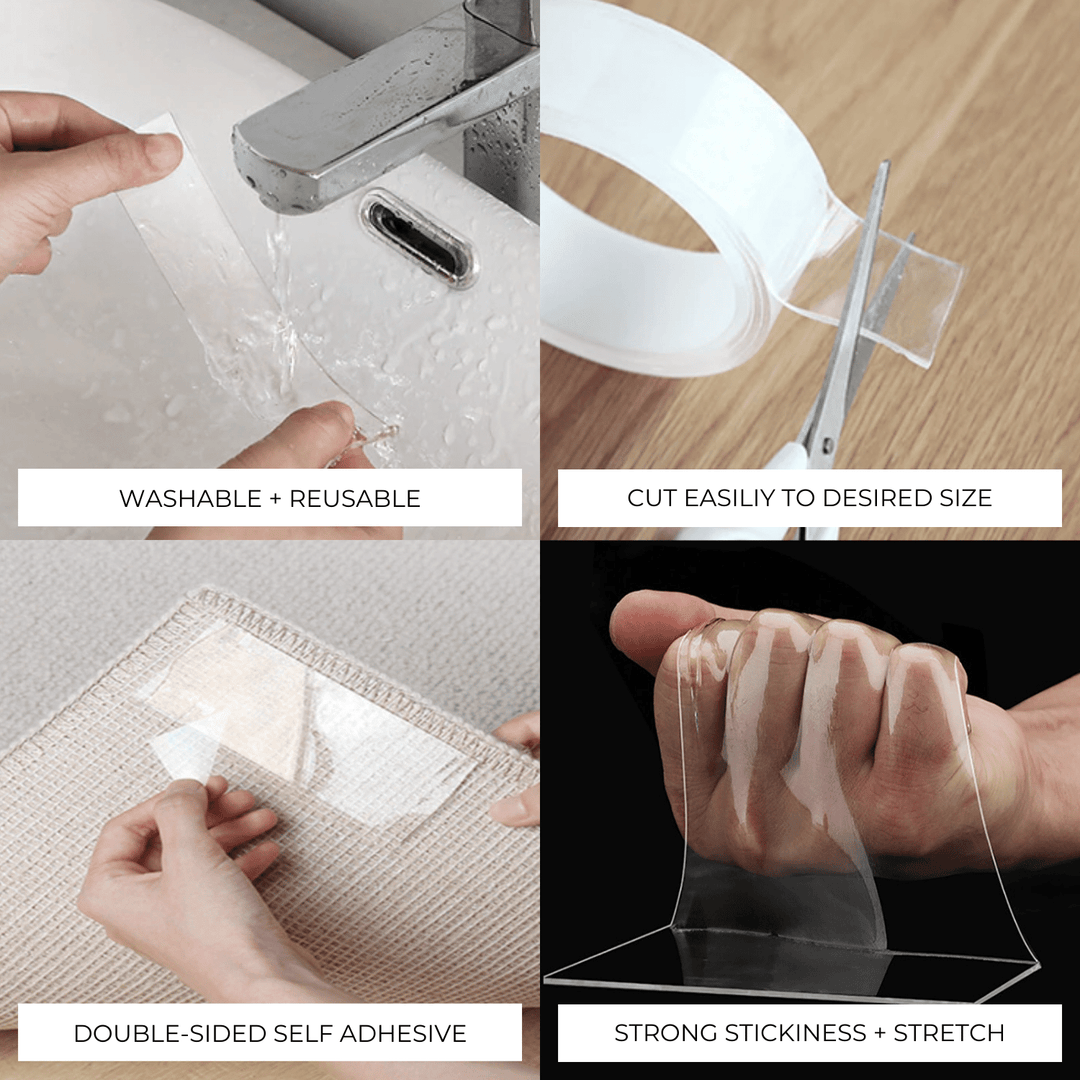 WASHABLE + REUSABLE

CUT EASILIY TO DESIRED SIZE

DOUBLE-SIDED SELF ADHESIVE

STRONG STICKINESS + STRETCH