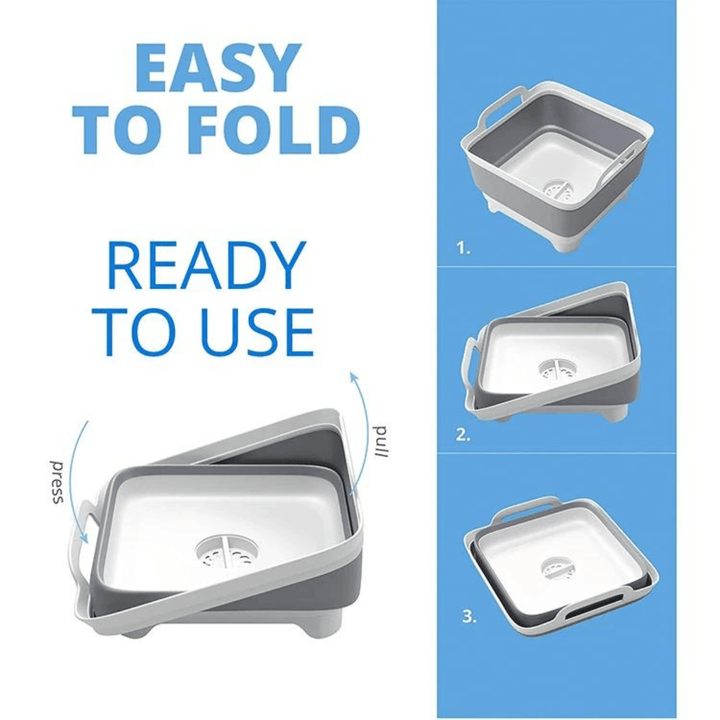 EASY TO FOLD

READY TO USE

press

pull

1.

2.

3.