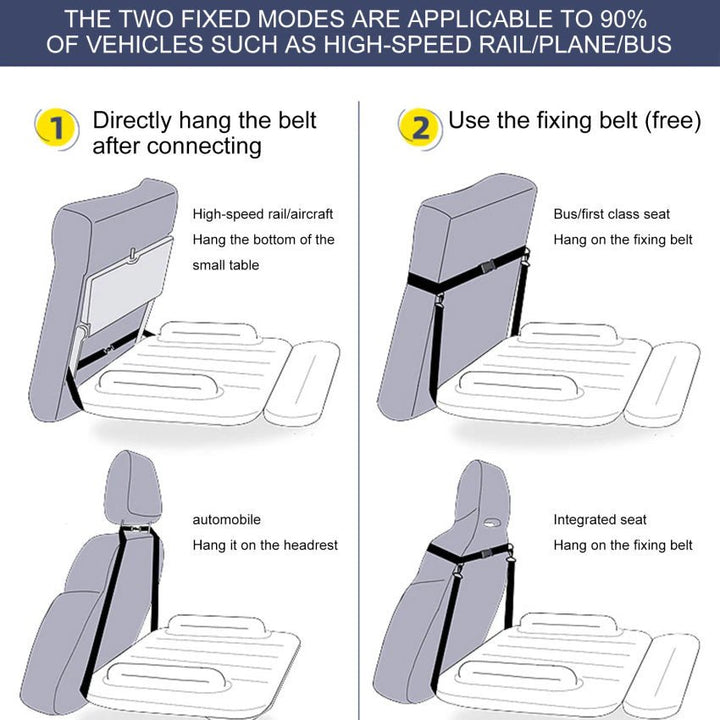 THE TWO FIXED MODES ARE APPLICABLE TO 90% OF VEHICLES SUCH AS HIGH-SPEED RAIL/PLANE/BUS

1 Directly hang the belt after connecting

High-speed rail/aircraft
Hang the bottom of the small table

automobile
Hang it on the headrest

2 Use the fixing belt (free)

Bus/first class seat
Hang on the fixing belt

Integrated seat
Hang on the fixing belt