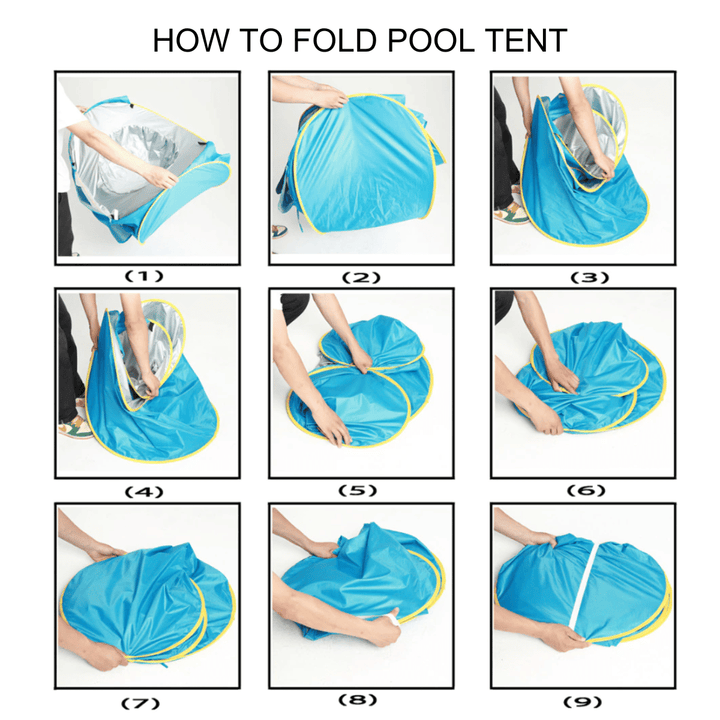 HOW TO FOLD POOL TENT

(1)

(2)

(3)

(4)

(5)

(6)

(7)

(8)

(9)