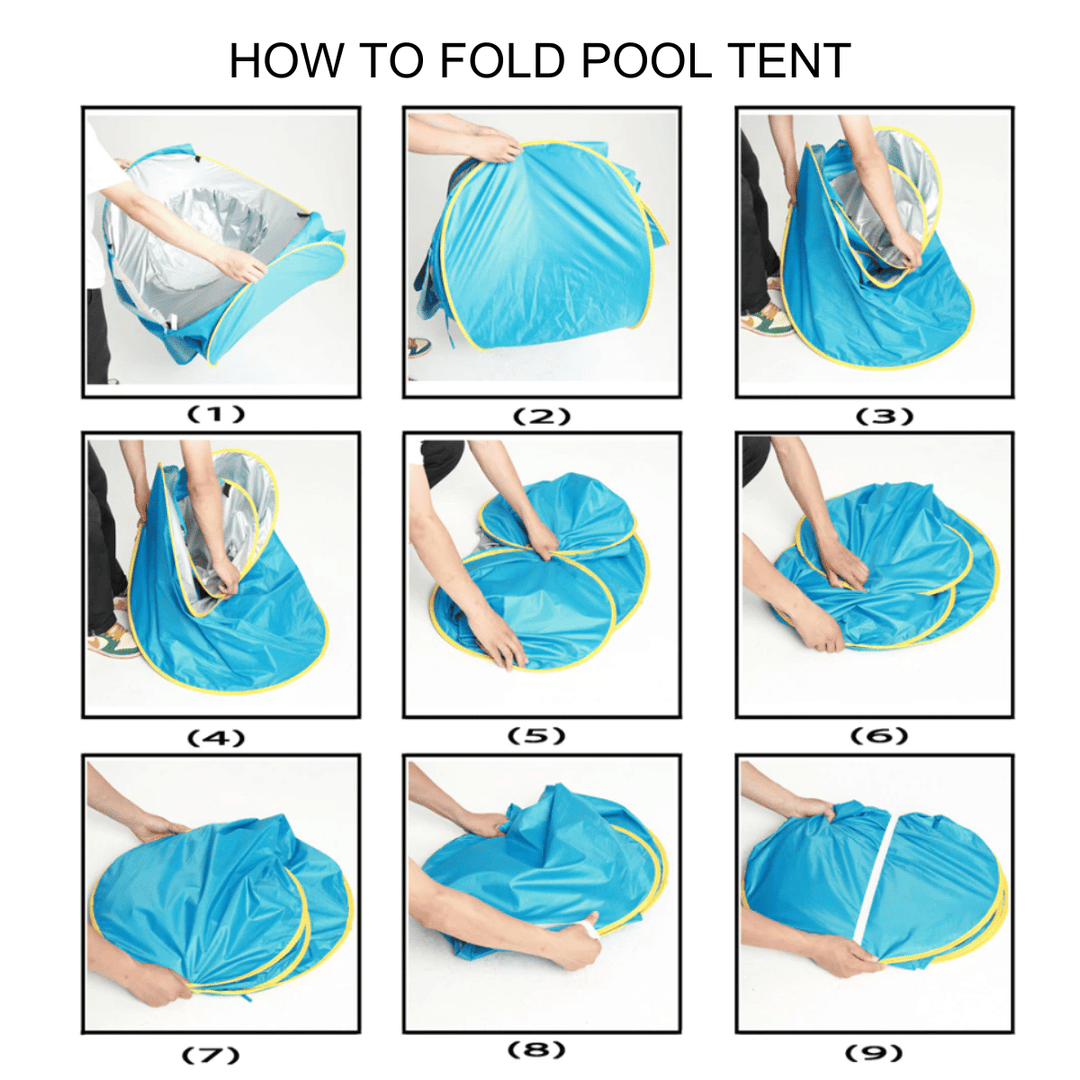 HOW TO FOLD POOL TENT

(1)

(2)

(3)

(4)

(5)

(6)

(7)

(8)

(9)