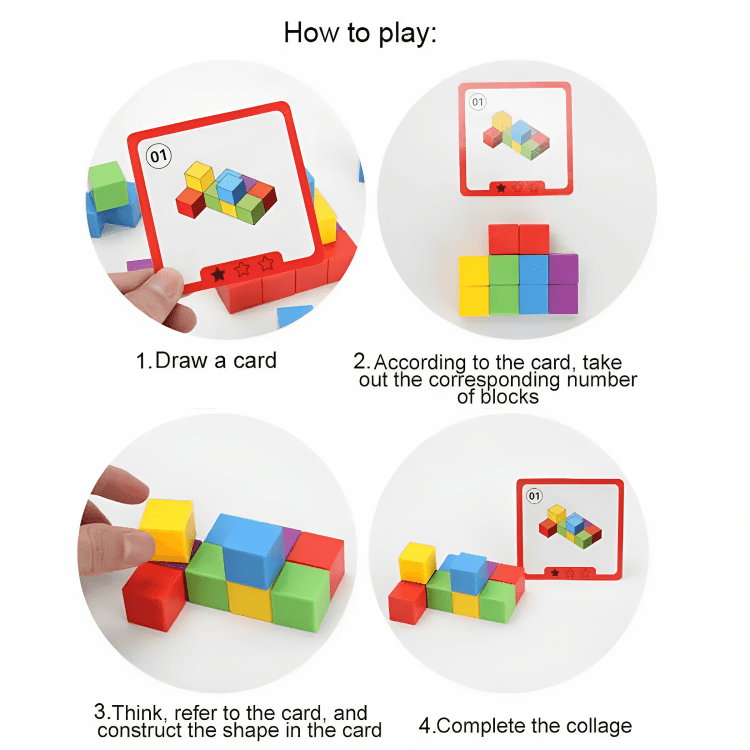 How to play:

01

01

1.Draw a card

2.According to the card, take out the corresponding number of blocks

01

3.Think, refer to the card, and construct the shape in the card

4.Complete the collage