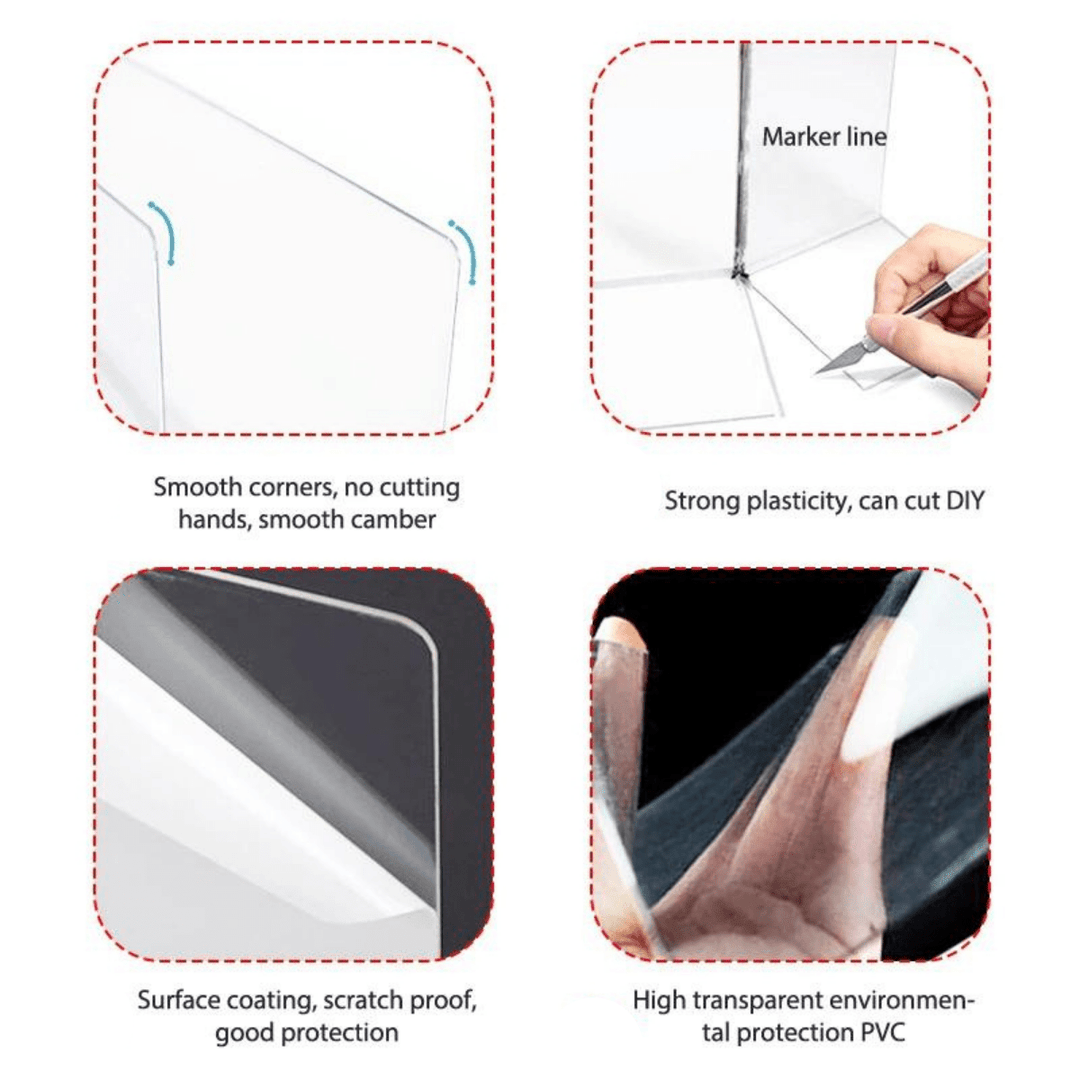 Marker line

Smooth corners, no cutting hands, smooth camber

Strong plasticity, can cut DIY

Surface coating, scratch proof, good protection

High transparent environmental protection PVC