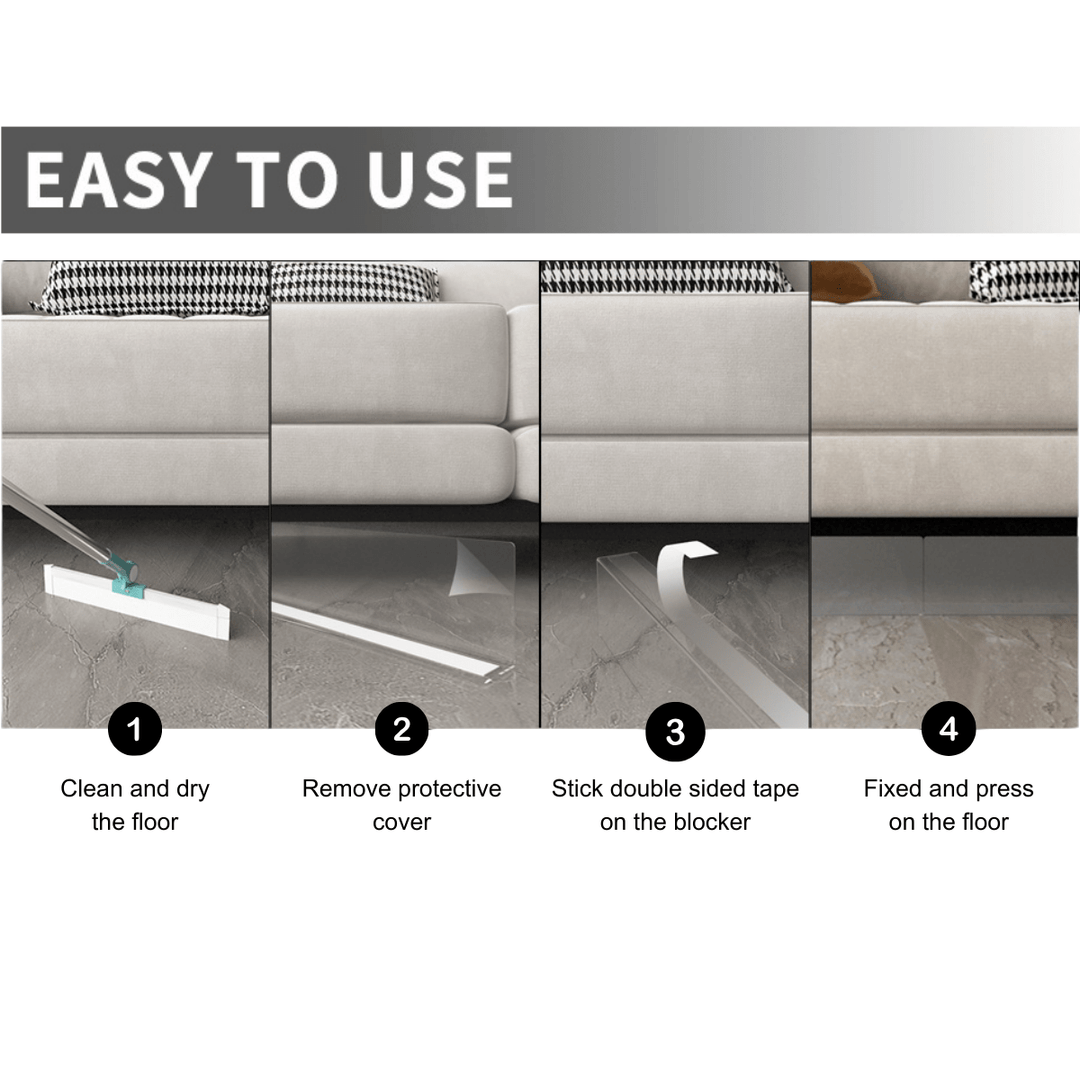 EASY TO USE

1
Clean and dry the floor

2
Remove protective cover

3
Stick double sided tape on the blocker

4
Fixed and press on the floor