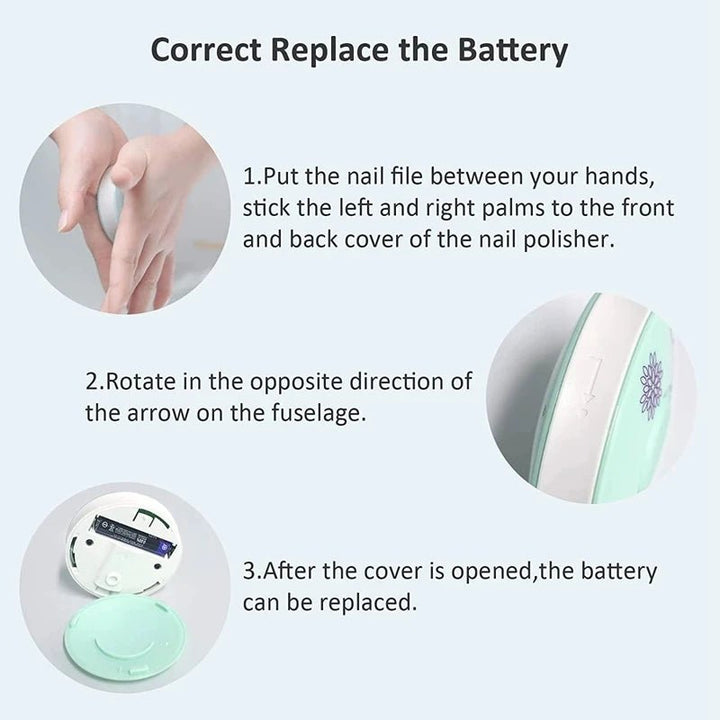 Correct Replace the Battery

1.Put the nail file between your hands, stick the left and right palms to the front and back cover of the nail polisher.

2.Rotate in the opposite direction of the arrow on the fuselage.

3.After the cover is opened,the battery can be replaced.