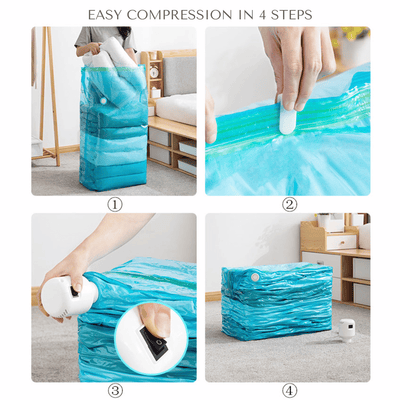 EASY COMPRESSION IN 4 STEPS

①

②

③

④