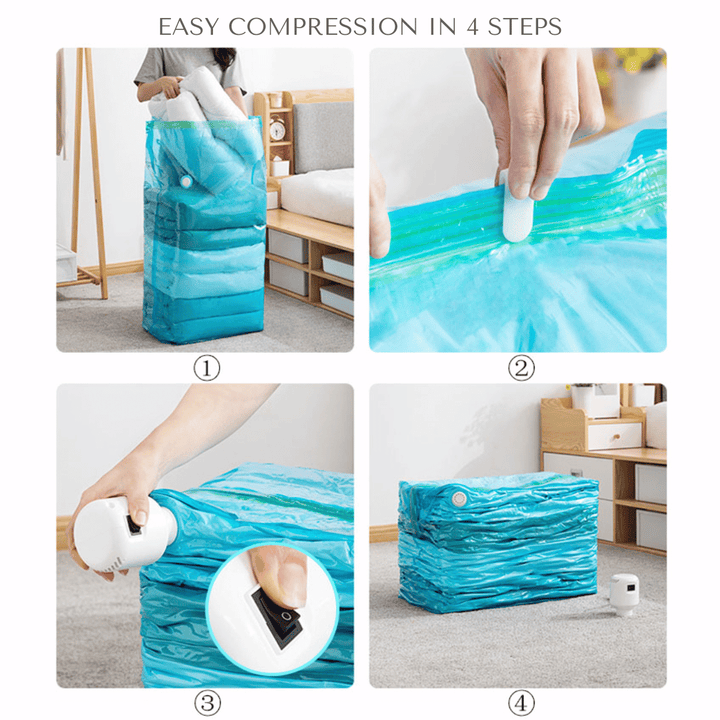 EASY COMPRESSION IN 4 STEPS

①

②

③

④