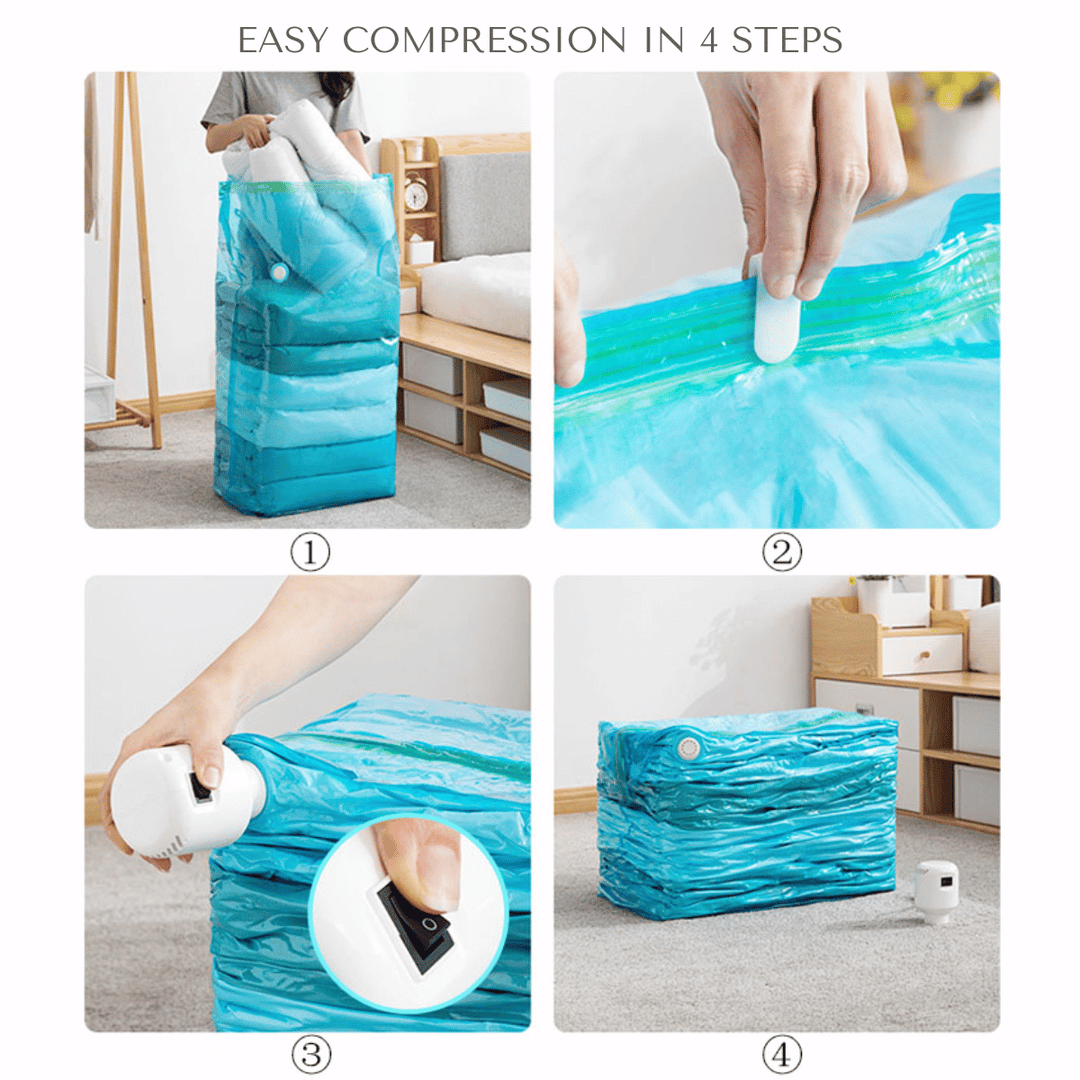 EASY COMPRESSION IN 4 STEPS

①

②

③

④