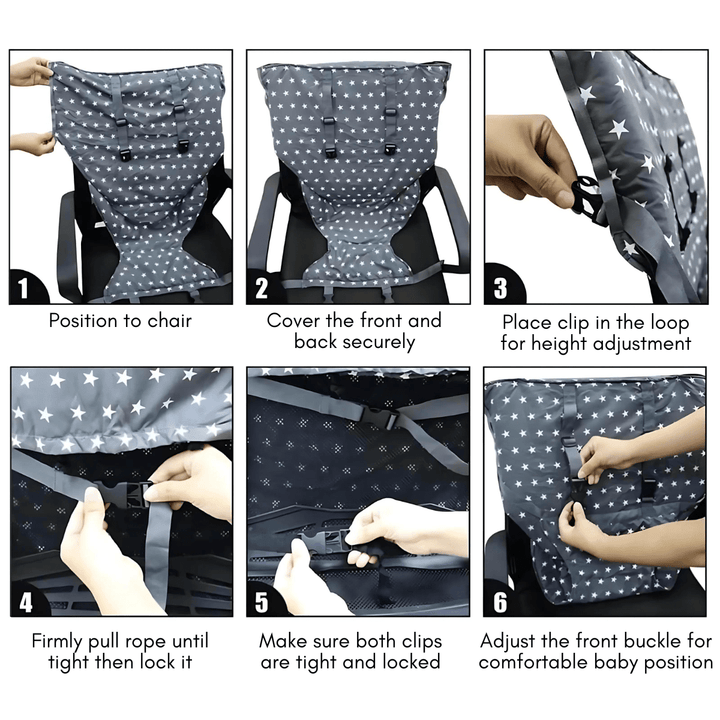 1
Position to chair

2
Cover the front and back securely

3
Place clip in the loop for height adjustment

4
Firmly pull rope until tight then lock it

5
Make sure both clips are tight and locked

6
Adjust the front buckle for comfortable baby position