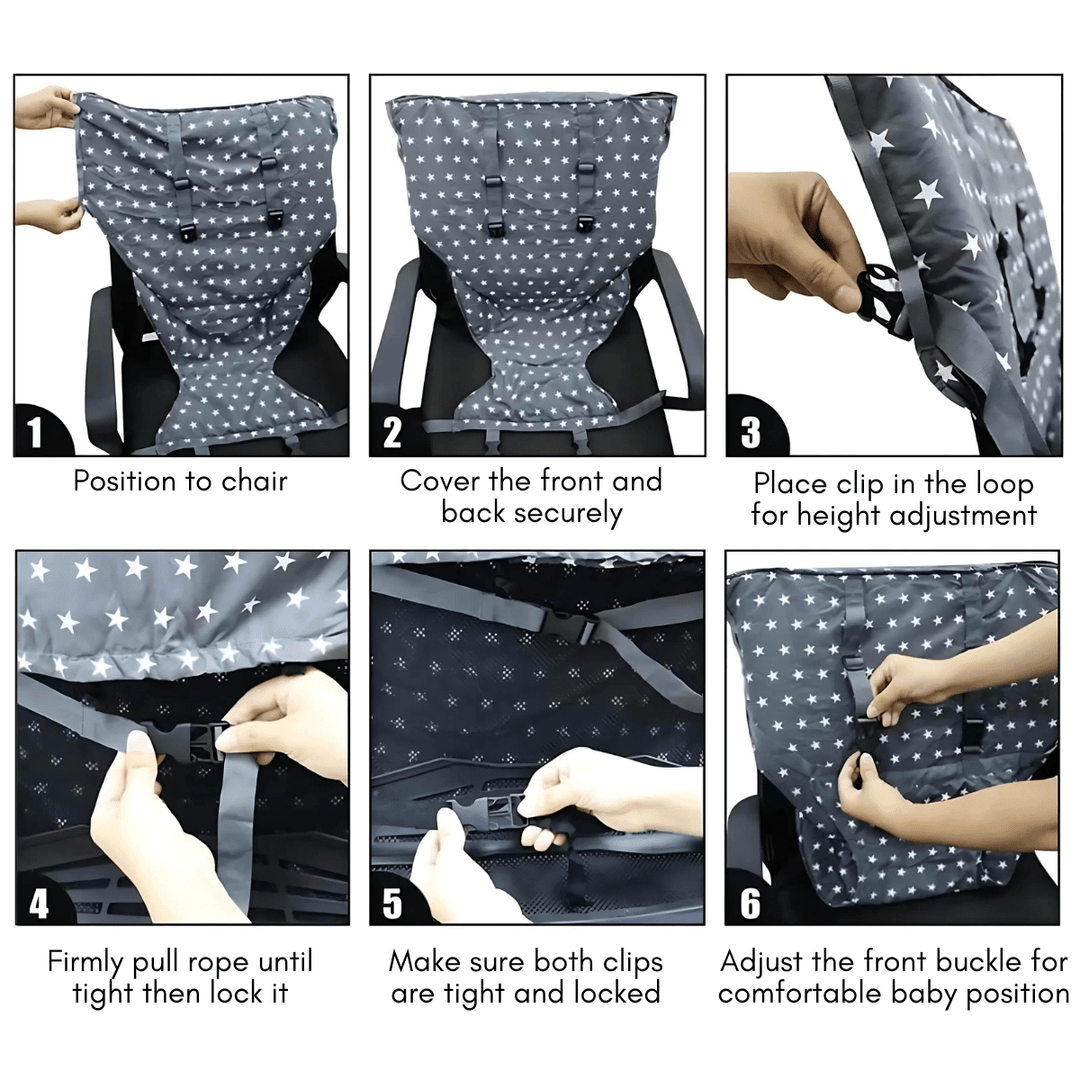 1

Position to chair

2

Cover the front and back securely

3

Place clip in the loop for height adjustment

4

Firmly pull rope until tight then lock it

5

Make sure both clips are tight and locked

6

Adjust the front buckle for comfortable baby position