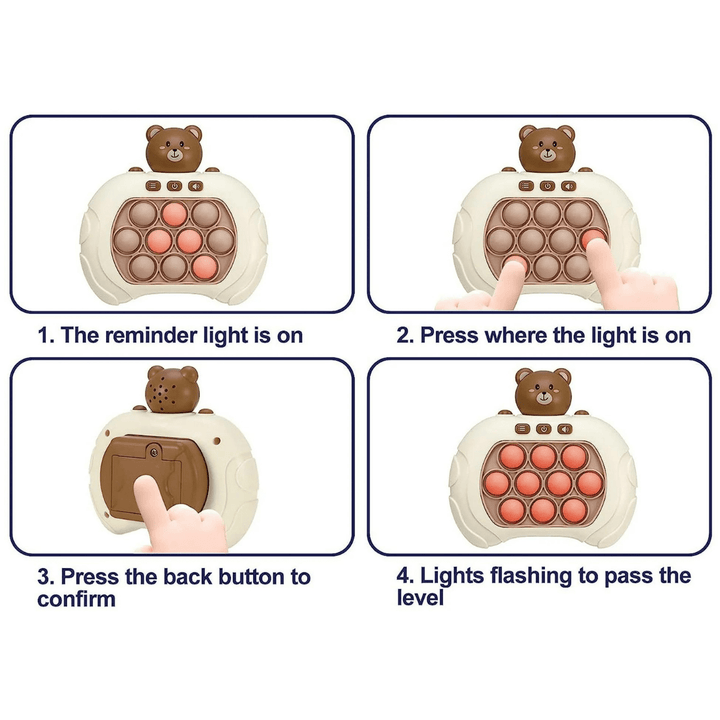 1. The reminder light is on

2. Press where the light is on

3. Press the back button to confirm

4. Lights flashing to pass the level