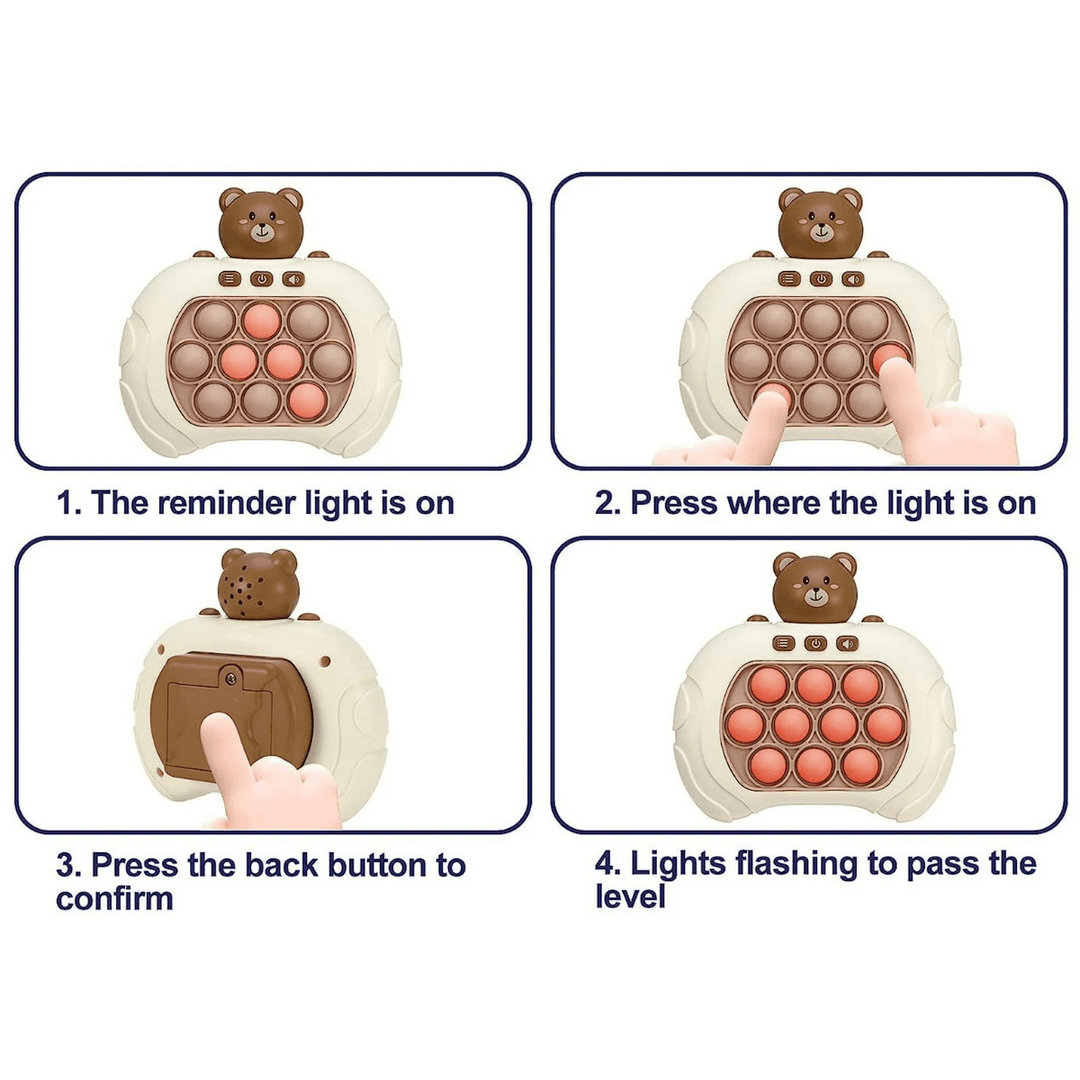 1. The reminder light is on

2. Press where the light is on

3. Press the back button to confirm

4. Lights flashing to pass the level