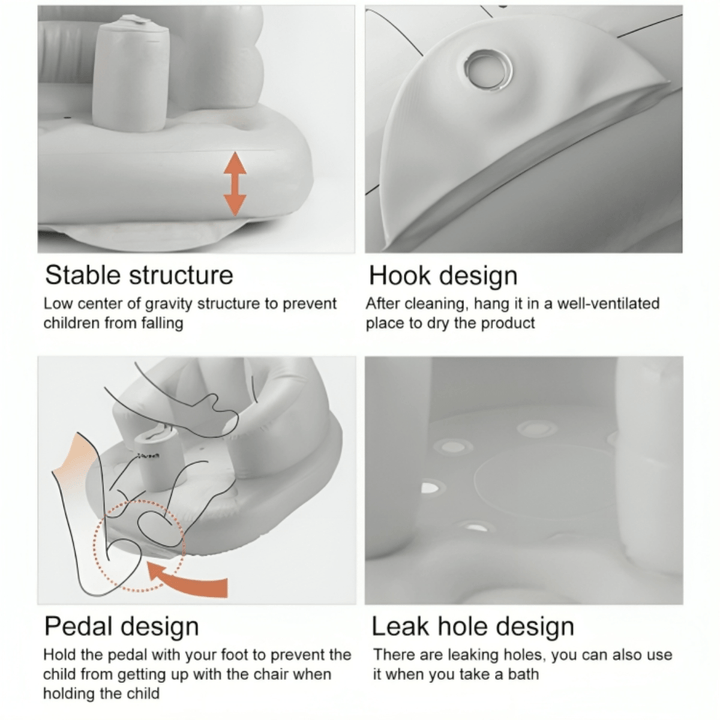 Stable structure

Low center of gravity structure to prevent children from falling

Hook design

After cleaning, hang it in a well-ventilated place to dry the product

Pedal design

Hold the pedal with your foot to prevent the child from getting up with the chair when holding the child

Leak hole design

There are leaking holes, you can also use it when you take a bath