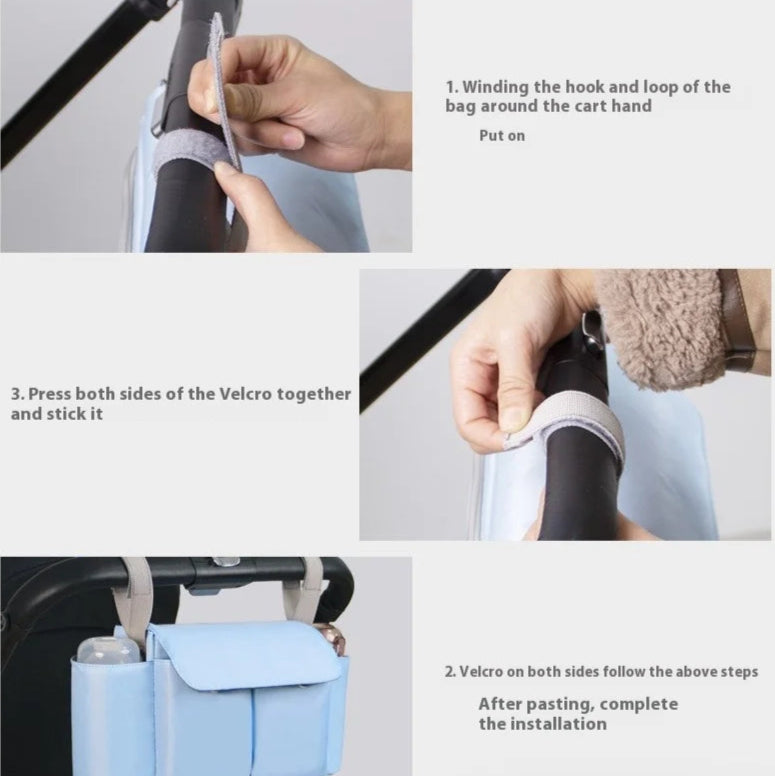 1. Winding the hook and loop of the bag around the cart hand

Put on

3. Press both sides of the Velcro together and stick it

2. Velcro on both sides follow the above steps

After pasting, complete the installation