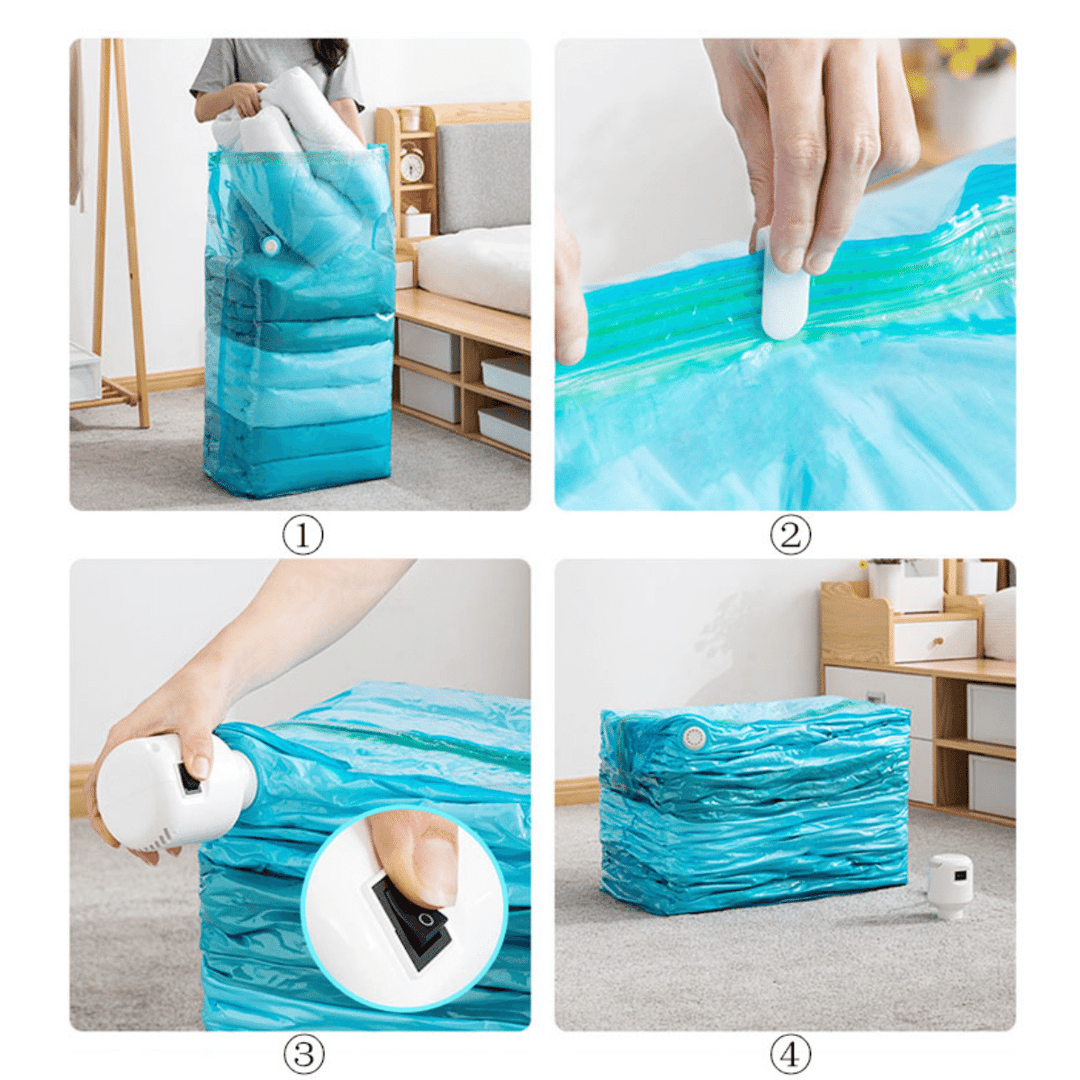 ①

②

③

④