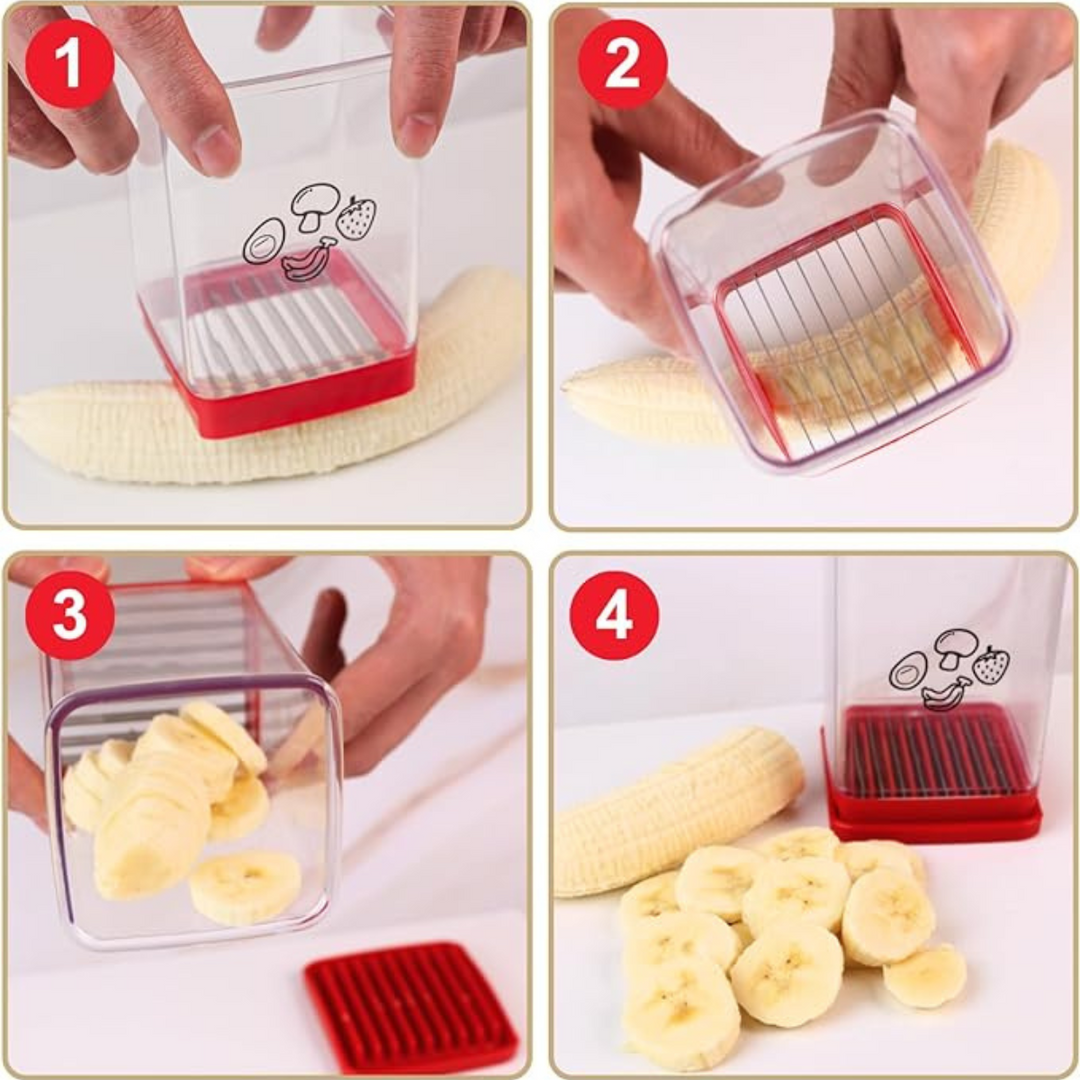 1

2

3

4